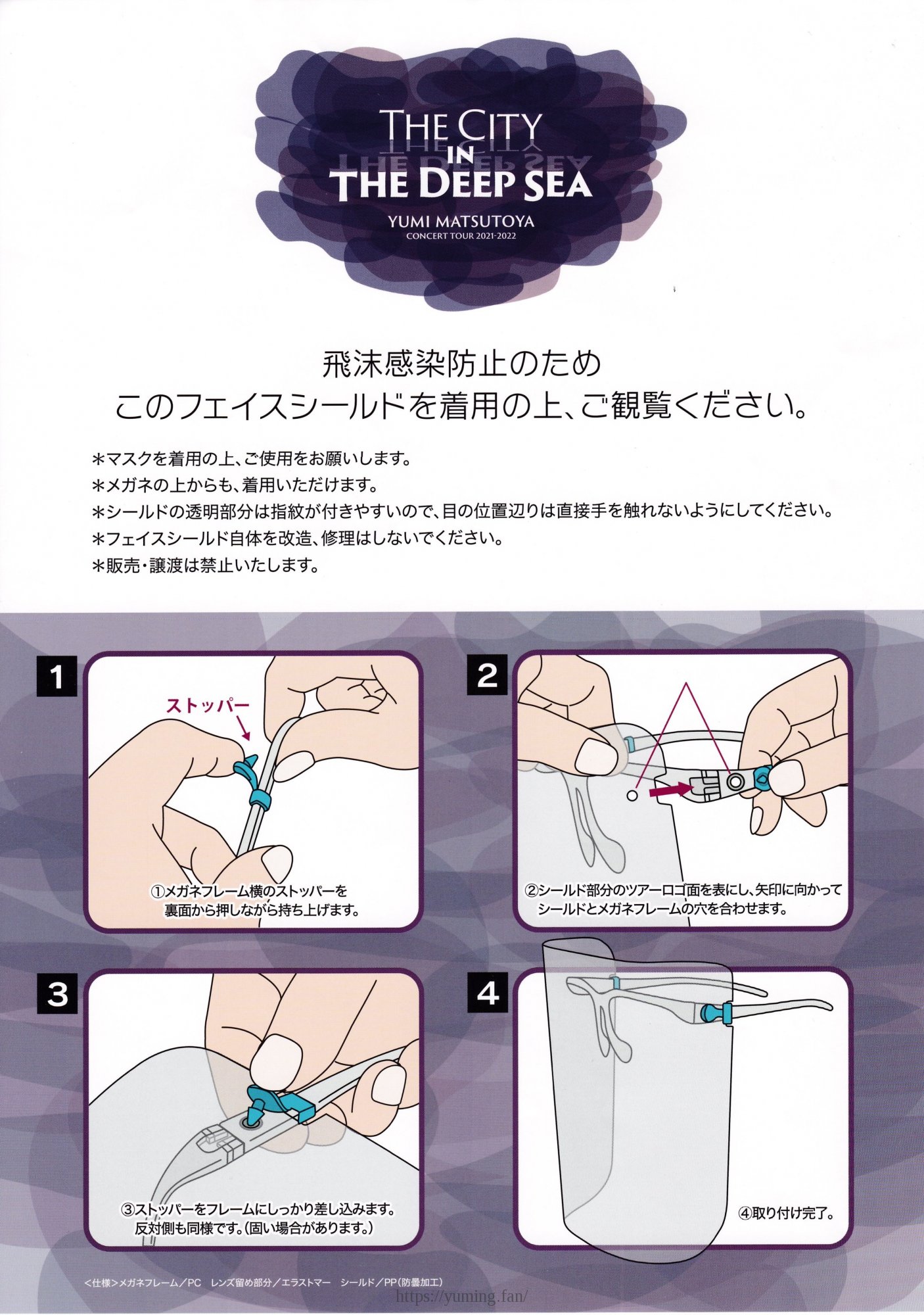 THE CITY IN THE DEEP SEA
YUMI MATSUTOYA
CONCERT TOUR 2021-2022

飛沫感染防止のため
このフェイスシールドを着用の上、ご観覧ください。

＊マスクを着用の上、ご使用をお願いします。
＊メガネの上からも、着用いただけます。
＊シールドの透明部分は指紋が付きやすいので、目の位置辺りは直接手を触れないようにしてください。
＊フェイスシールド自体を改造、修理はしないでください。
＊販売・譲渡は禁止いたします。

1
ストッパー
①メガネフレーム横のストッパーを裏面から押しながら持ち上げます。

2
②シールド部分のツアーロゴ面を表にし、矢印に向かってシールドとメガネフレームの穴を合わせます。

3
③ストッパーをフレームにしっかり差し込みます。反対側も同様です。(固い場合があります。)

4
④取り付け完了。

<仕様>メガネフレーム／PC　レンズ留め部分／エラストマー　シールド／PP(防曇加工)
https://yuming.fan/